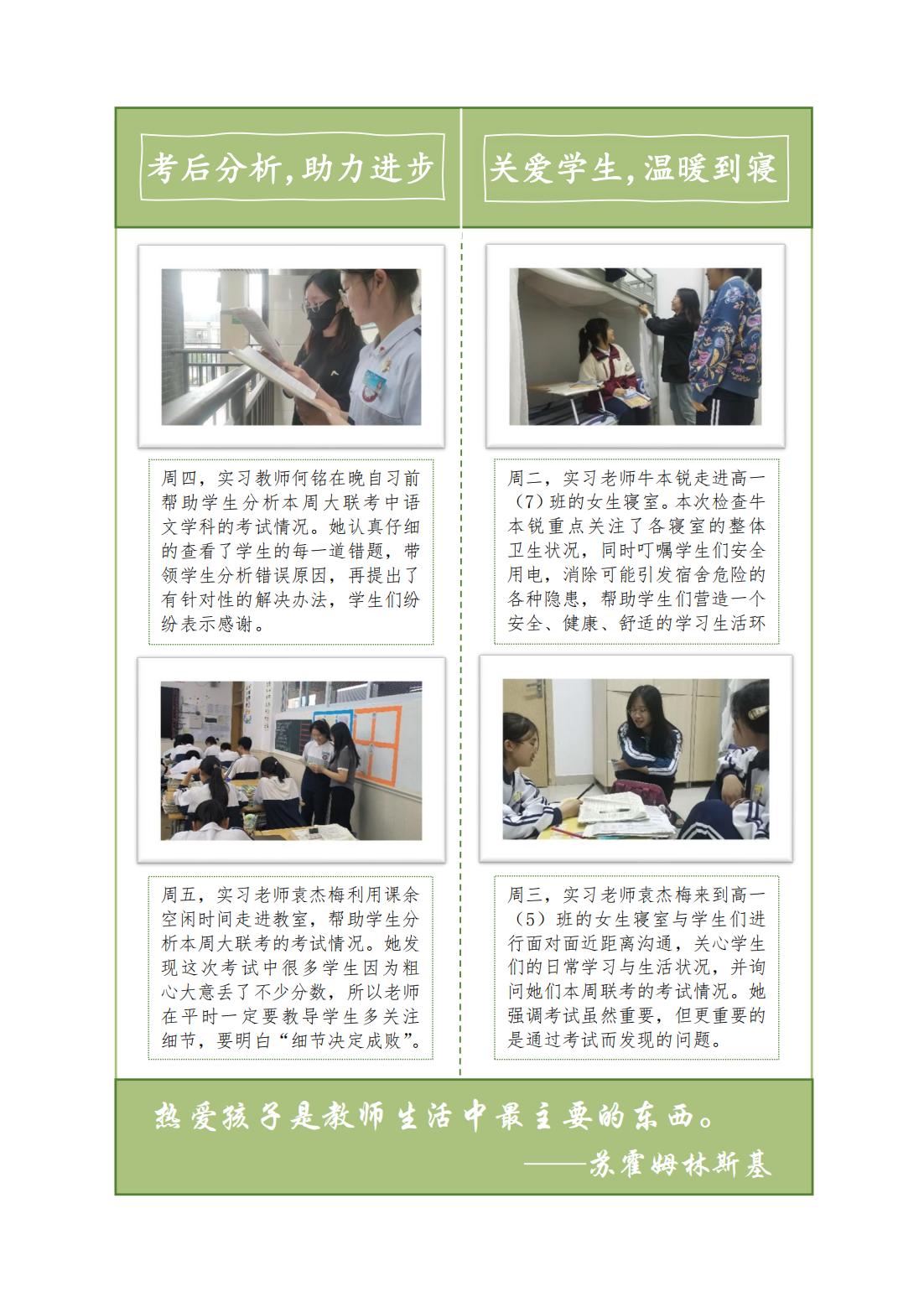 考后分析,助力进步

周四，实习教师何铭在晚自习前帮助学生分析本周大联考中语文学科的考试情况。她认真仔细的查看了学生的每一道错题，带领学生分析错误原因，再提出了有针对性的解决办法，学生们纷纷表示感谢。

周五，实习老师袁杰梅利用课余空闲时间走进教室，帮助学生分析本周大联考的考试情况。她发现这次考试中很多学生因为粗心大意丢了不少分数，所以老师在平时一定要教导学生多关注细节，要明白“细节决定成败”。

关爱学生,温暖到寝

周二，实习老师牛本锐走进高一（7）班的女生寝室。本次检查牛本锐重点关注了各寝室的整体卫生状况，同时叮嘱学生们安全用电，消除可能引发宿舍危险的各种隐患，帮助学生们营造一个安全、健康、舒适的学习生活环

周三，实习老师袁杰梅来到高一（5）班的女生寝室与学生们进行面对面近距离沟通，关心学生们的日常学习与生活状况，并询问她们本周联考的考试情况。她强调考试虽然重要，但更重要的是通过考试而发现的问题。

热爱孩子是教师生活中最主要的东西。
——苏霍姆林斯基